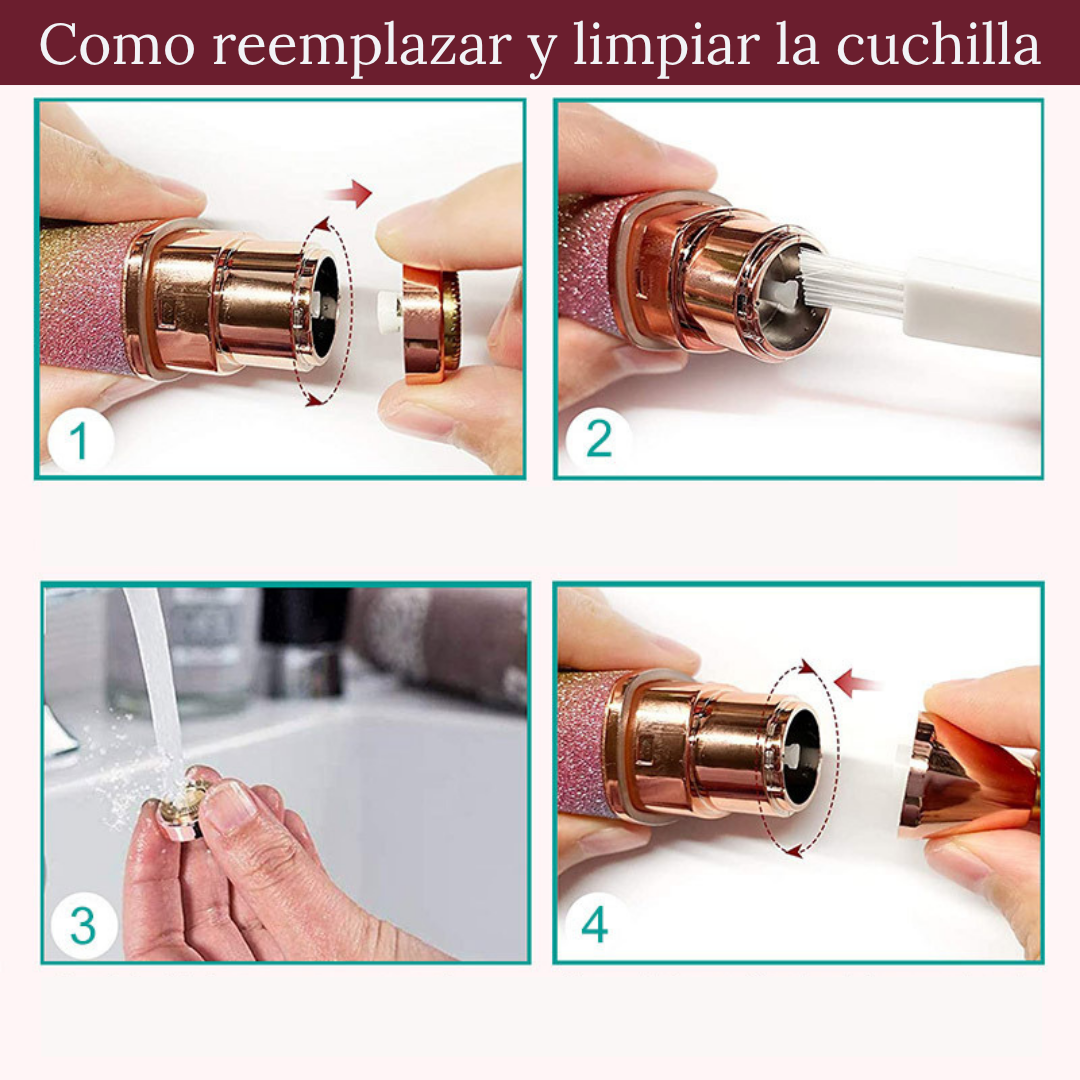 Como reemplazar y limpiar la cuchilla

1

2

3

4